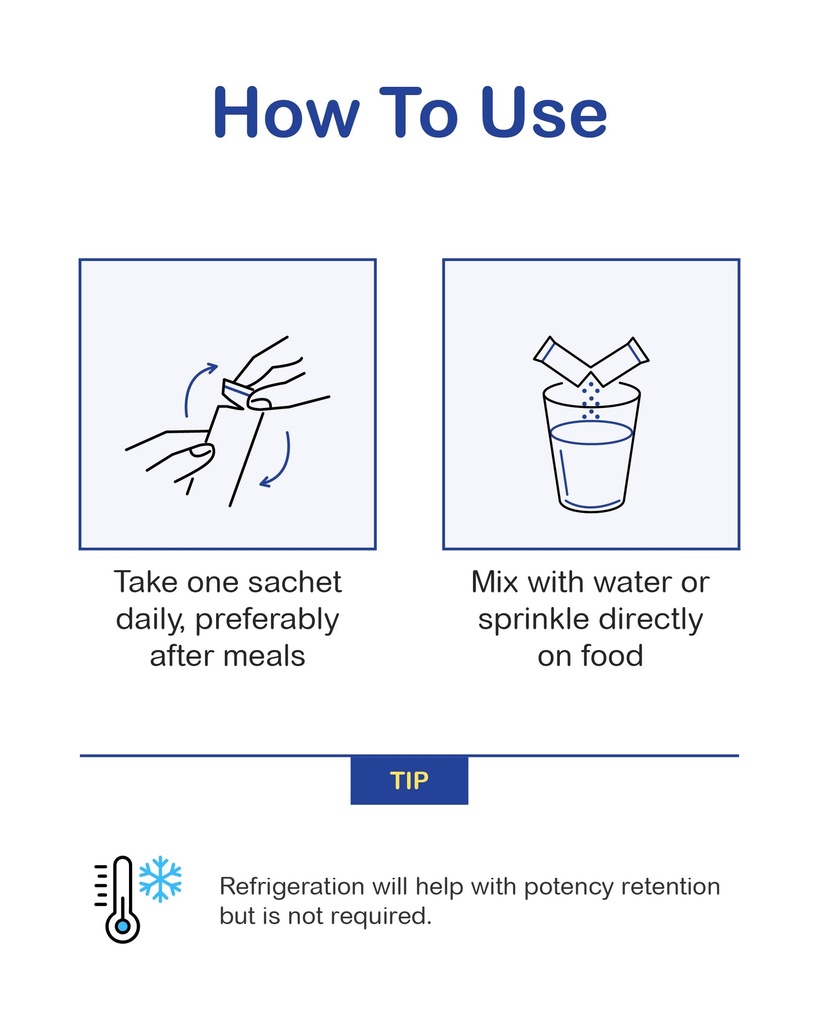 How To Use

Take one sachet daily, preferably after meals

Mix with water or sprinkle directly on food

TIP

Refrigeration will help with potency retention but is not required.