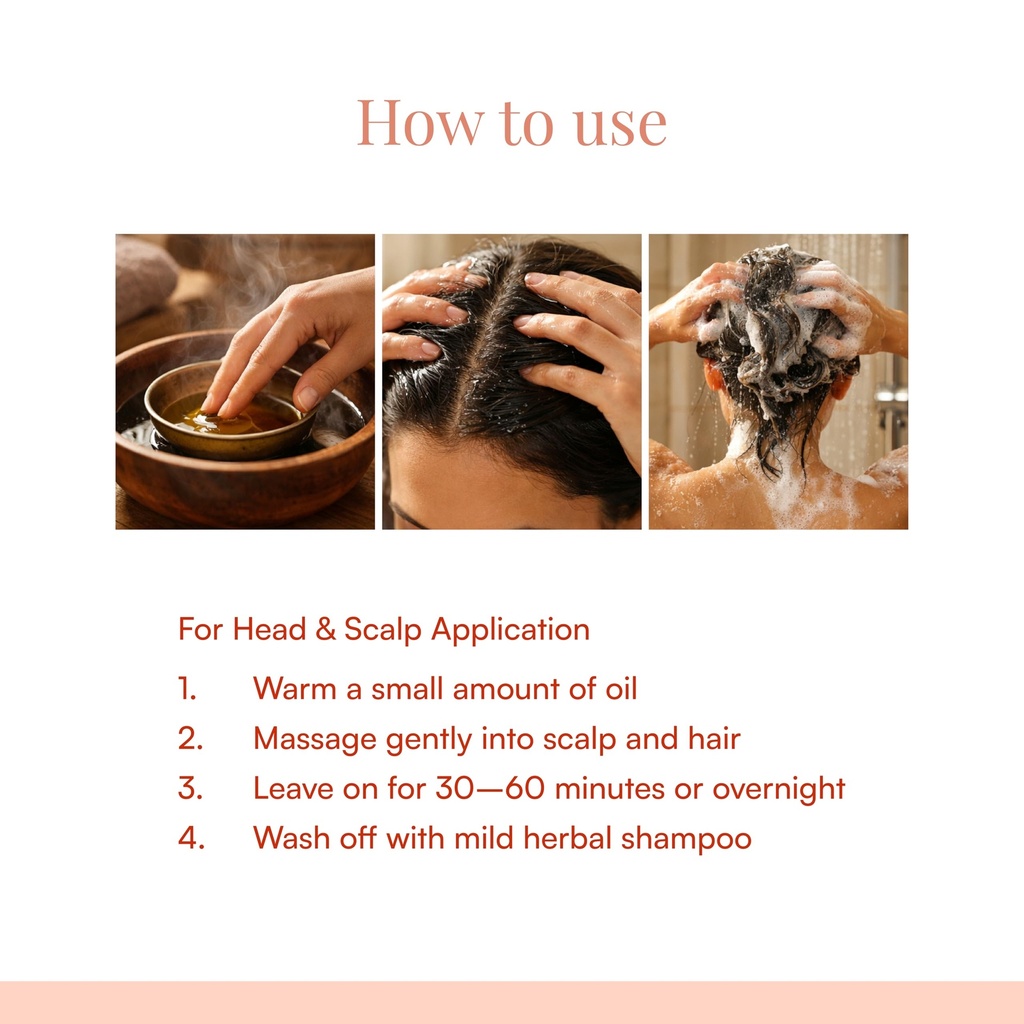 How to use

For Head & Scalp Application

1. Warm a small amount of oil
2. Massage gently into scalp and hair
3. Leave on for 30—60 minutes or overnight
4. Wash off with mild herbal shampoo