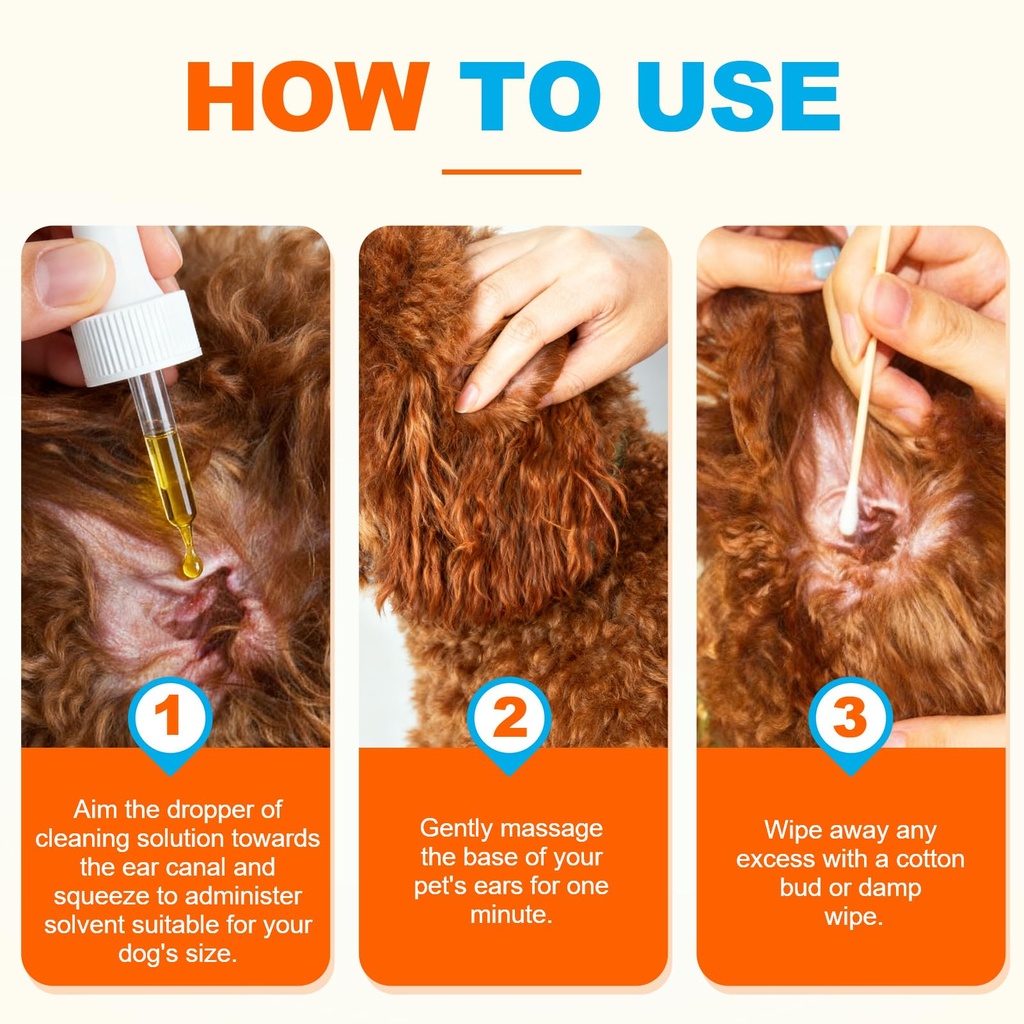 HOW TO USE

1

Aim the dropper of cleaning solution towards the ear canal and squeeze to administer solvent suitable for your dog's size.

2

Gently massage the base of your pet's ears for one minute.

3

Wipe away any excess with a cotton bud or damp wipe.